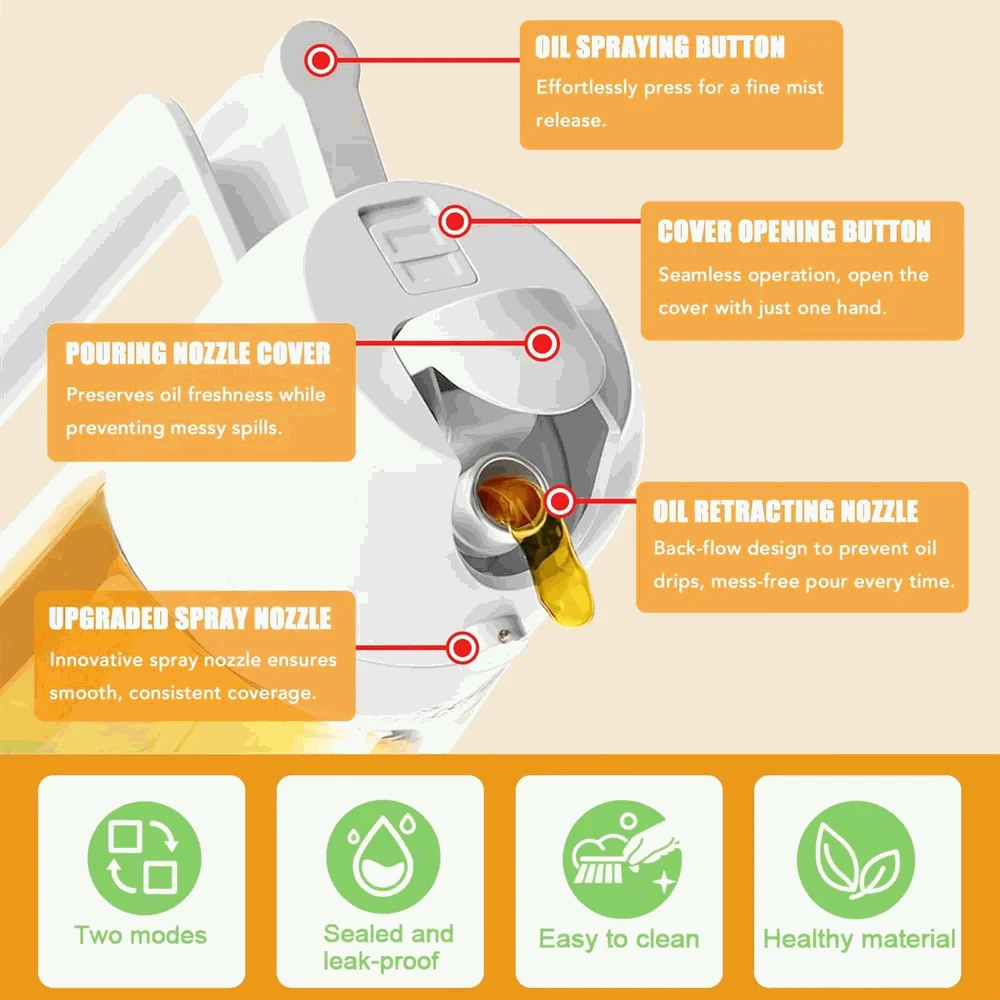 OIL SPRAYING BUTTON
Effortlessly press for a fine mist release.

COVER OPENING BUTTON
Seamless operation, open the cover with just one hand.

POURING NOZZLE COVER
Preserves oil freshness while preventing messy spills.

OIL RETRACTING NOZZLE
Back-flow design to prevent oil drips, mess-free pour every time.

UPGRADED SPRAY NOZZLE
Innovative spray nozzle ensures smooth, consistent coverage.

Two modes

Sealed and leak-proof

Easy to clean

Healthy material