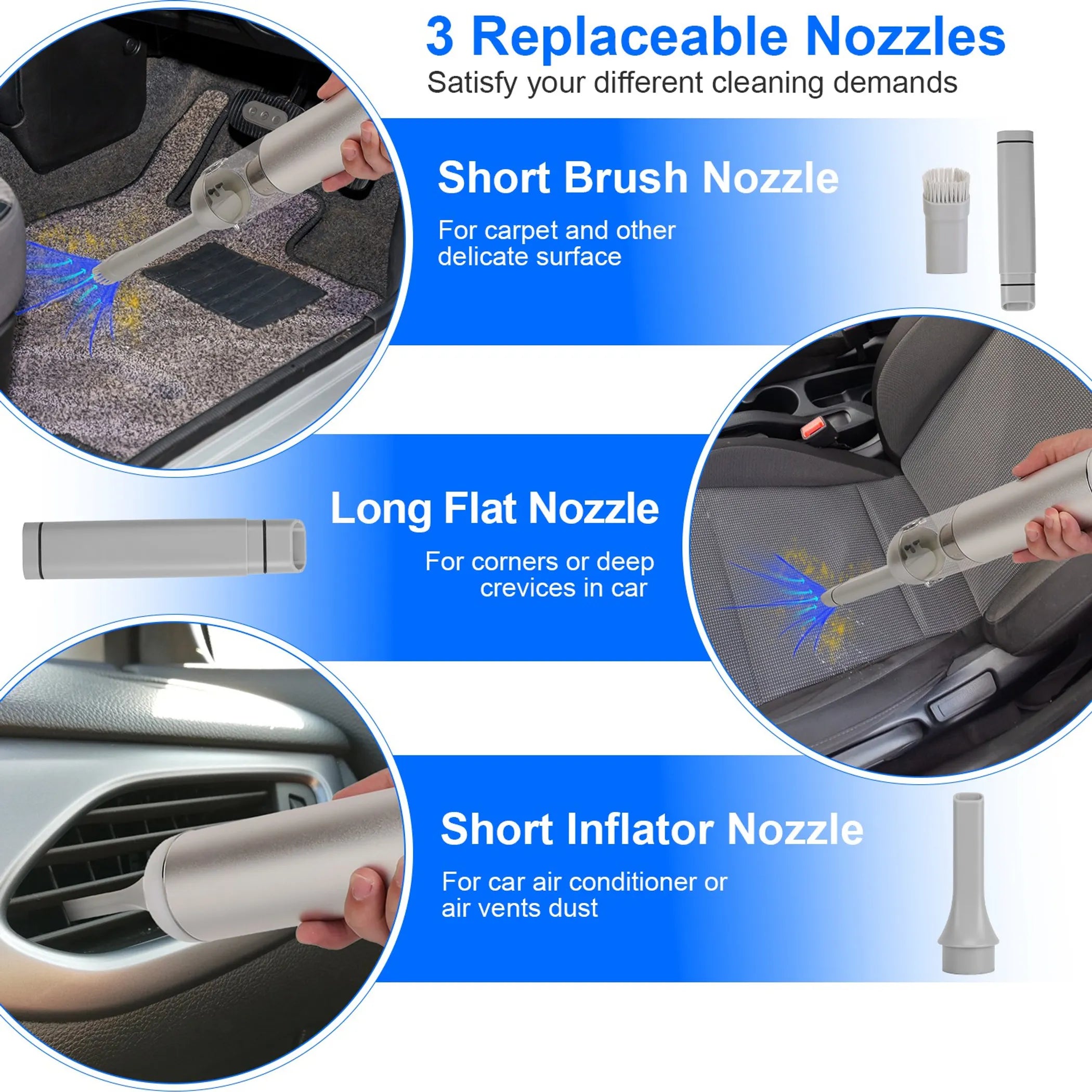 3 Replaceable Nozzles

Satisfy your different cleaning demands

Short Brush Nozzle

For carpet and other delicate surface

Long Flat Nozzle

For corners or deep crevices in car

Short Inflator Nozzle

For car air conditioner or air vents dust