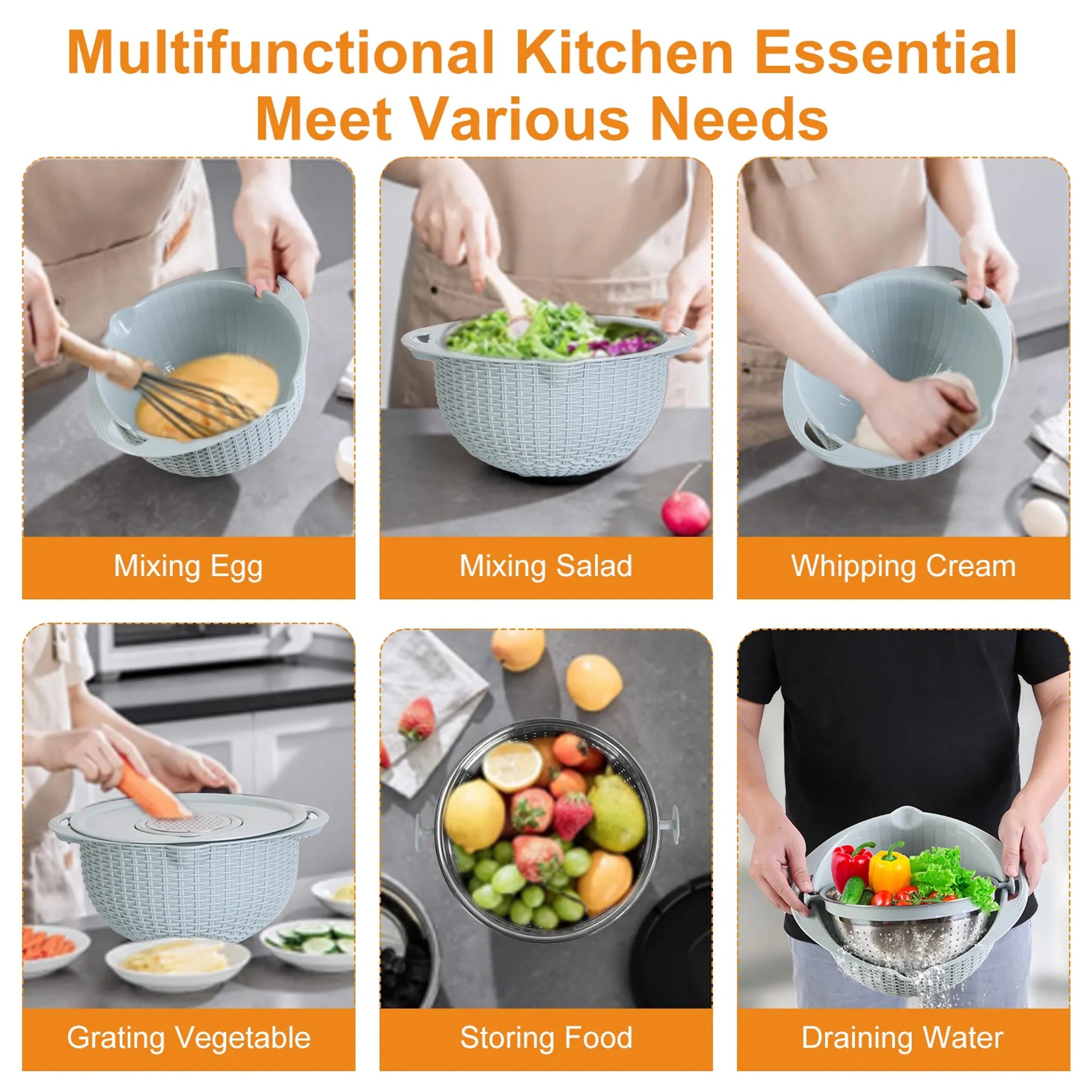 Multifunctional Kitchen Essential
Meet Various Needs

Mixing Egg

Mixing Salad

Whipping Cream

Grating Vegetable

Storing Food

Draining Water