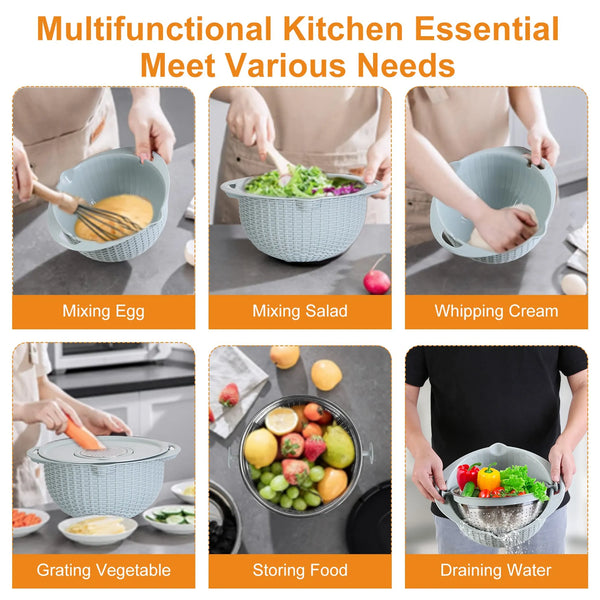 Multifunctional Kitchen Essential
Meet Various Needs

Mixing Egg

Mixing Salad

Whipping Cream

Grating Vegetable

Storing Food

Draining Water